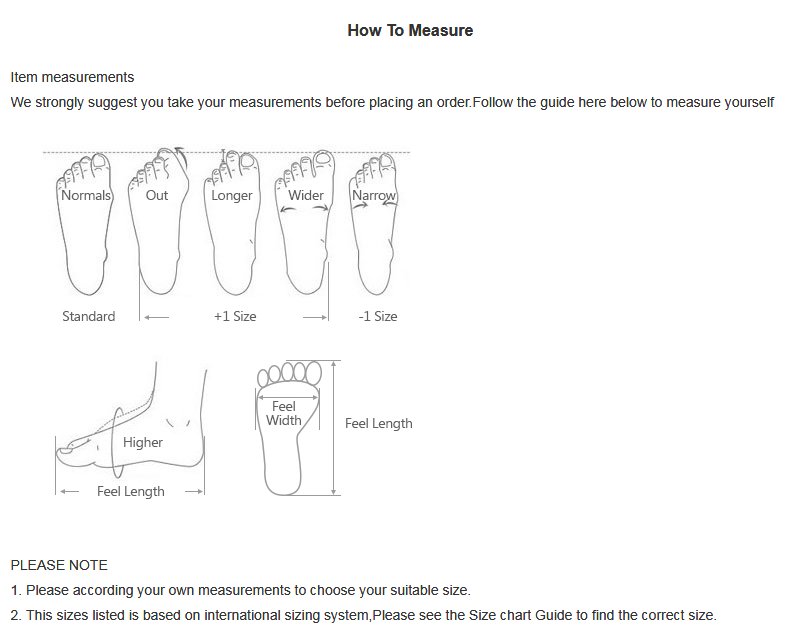 How To Measure

Item measurements
We strongly suggest you take your measurements before placing an order.Follow the guide here below to measure yourself

Normals Out Longer Wider Narrow

Standard +1 Size -1 Size

Higher
Feel Length

Feel Width
Feel Length

PLEASE NOTE
1. Please according your own measurements to choose your suitable size.
2. This sizes listed is based on international sizing system,Please see the Size chart Guide to find the correct size.